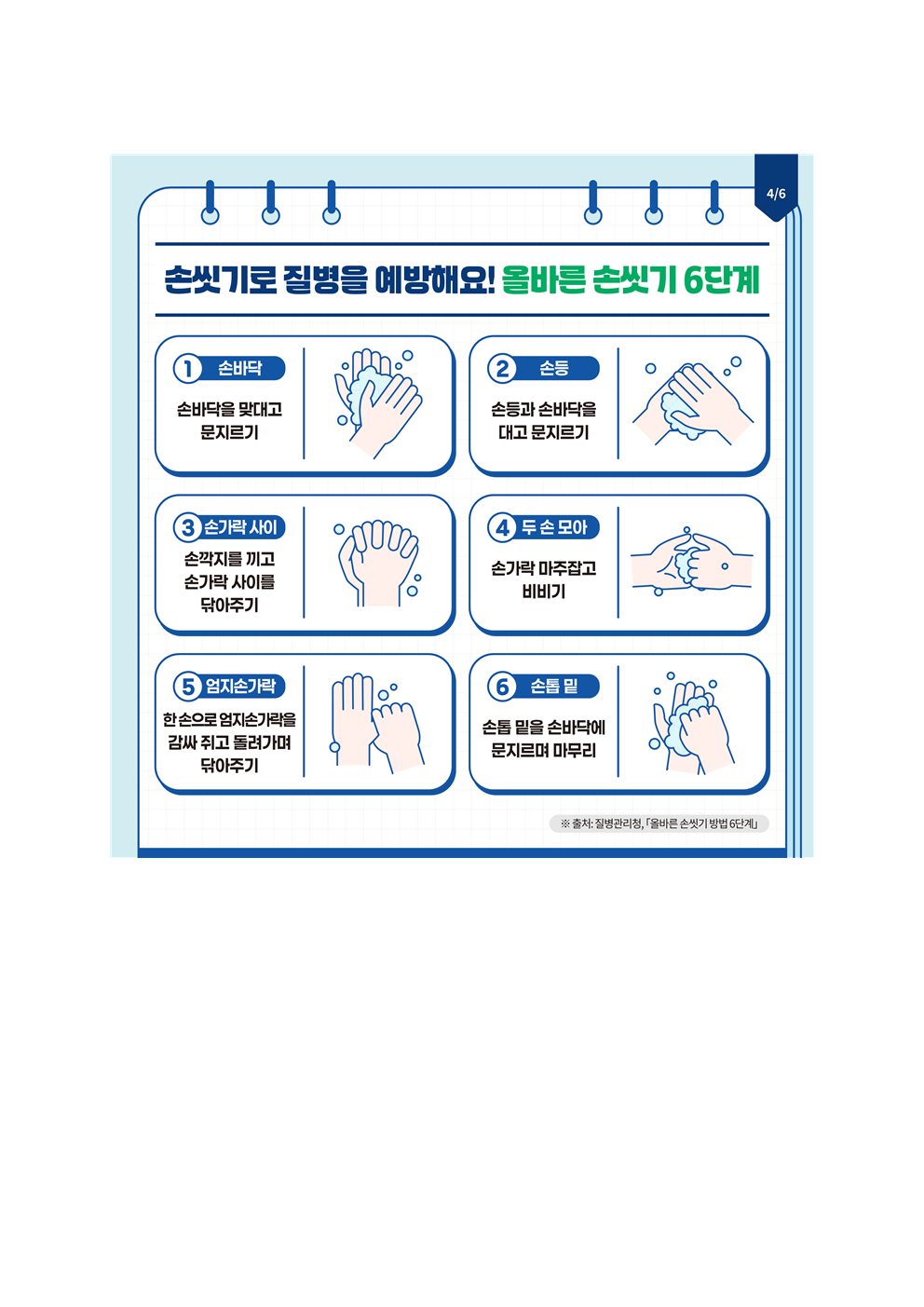 4/6

손씻기로 질병을 예방해요! 올바른 손씻기 6단계

1 손바닥
손바닥을 맞대고 문지르기

2 손등
손등과 손바닥을 대고 문지르기

3 손가락 사이
손깍지를 끼고 손가락 사이를 닦아주기

4 두 손 모아
손가락 마주잡고 비비기

5 엄지손가락
한 손으로 엄지손가락을 감싸 쥐고 돌려가며 닦아주기

6 손톱 밑
손톱 밑을 손바닥에 문지르며 마무리

※ 출처: 질병관리청, 「올바른 손씻기 방법 6단계」